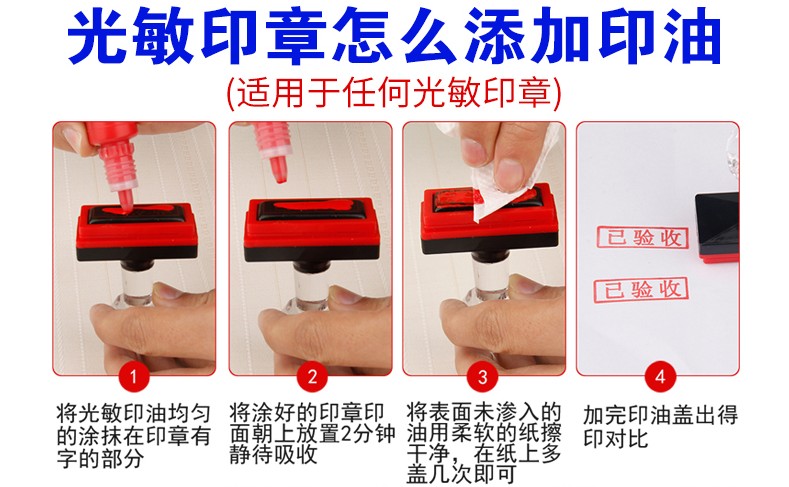 光敏印章怎么添加印油
(适用于任何光敏印章)

已验收

已验收

1
将光敏印油均匀的涂抹在印章有字的部分

2
将涂好的印章印面朝上放置2分钟静待吸收

3
将表面未渗入的油用柔软的纸擦干净，在纸上多盖几次即可

4
加完印油盖出得印对比