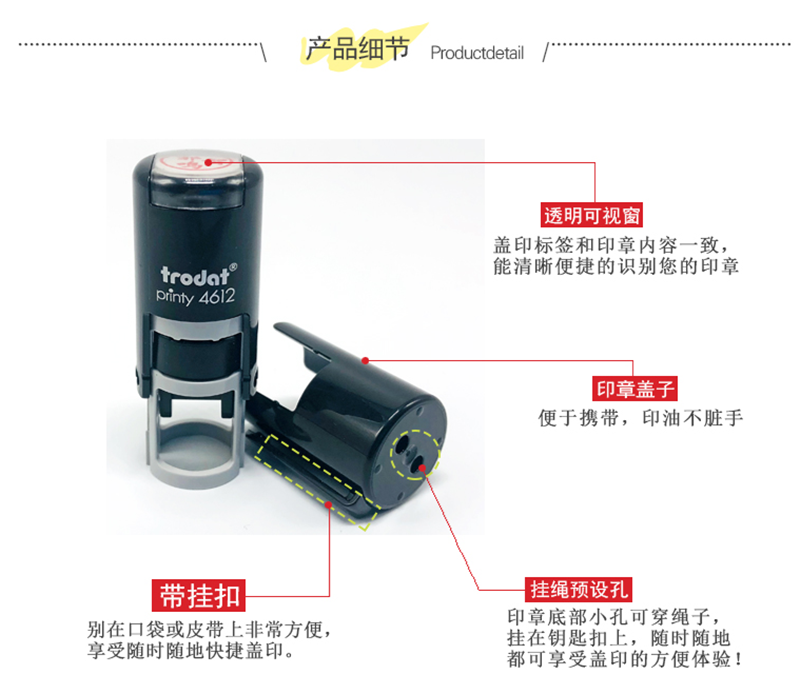 产品细节 Productdetail

trodat®
printy 4612

透明可视窗
盖印标签和印章内容一致，能清晰便捷的识别您的印章

印章盖子
便于携带，印油不脏手

带挂扣
别在口袋或皮带上非常方便，享受随时随地快捷盖印。

挂绳预设孔
印章底部小孔可穿绳子，挂在钥匙扣上，随时随地都可享受盖印的方便体验！